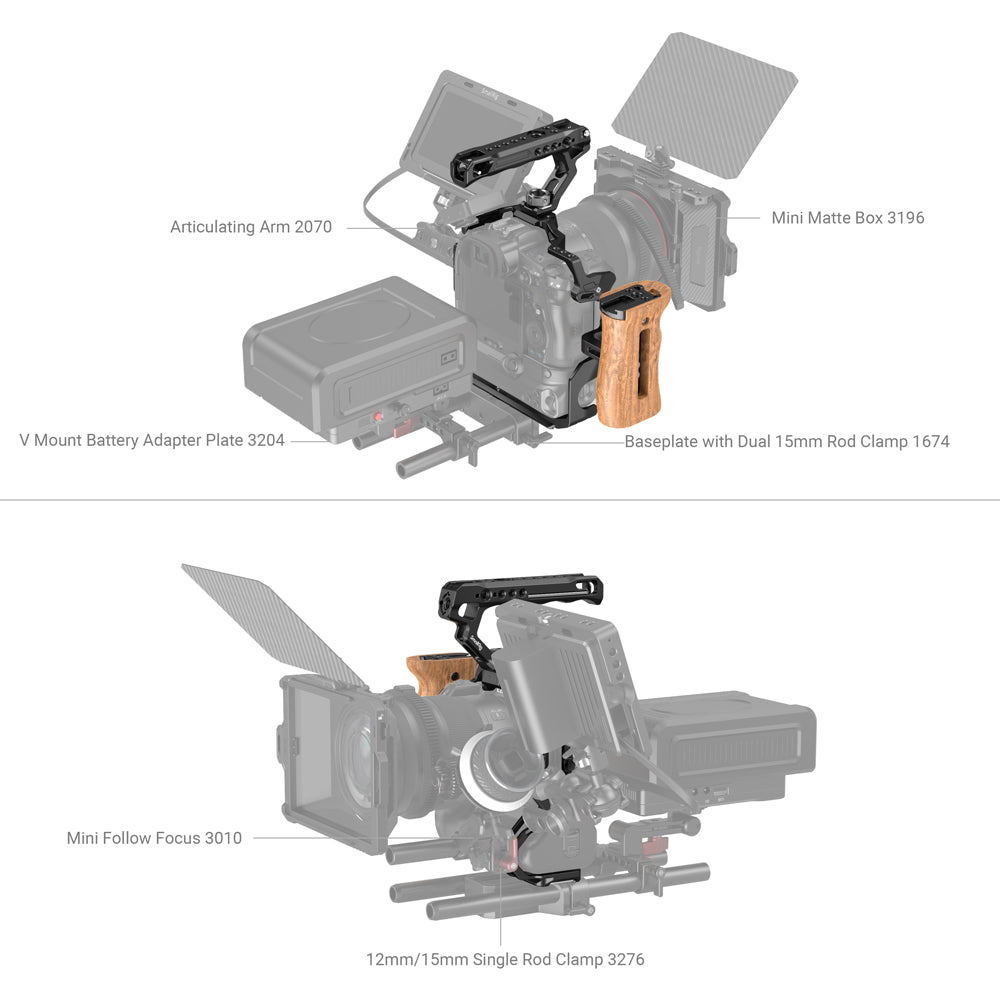 Articulating Arm 2070

Mini Matte Box 3196

V Mount Battery Adapter Plate 3204

Baseplate with Dual 15mm Rod Clamp 1674

Mini Follow Focus 3010

12mm/15mm Single Rod Clamp 3276